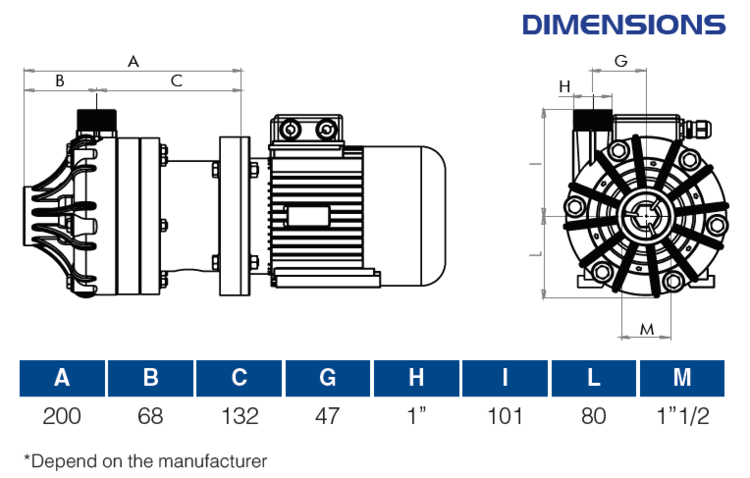 DIMENSIONS

A
B
C

G
H
I
L
M

| A | B | C | G | H | I | L | M |
|---|---|---|---|---|---|---|---|
| 200 | 68 | 132 | 47 | 1” | 101 | 80 | 1”1/2 |

*Depend on the manufacturer